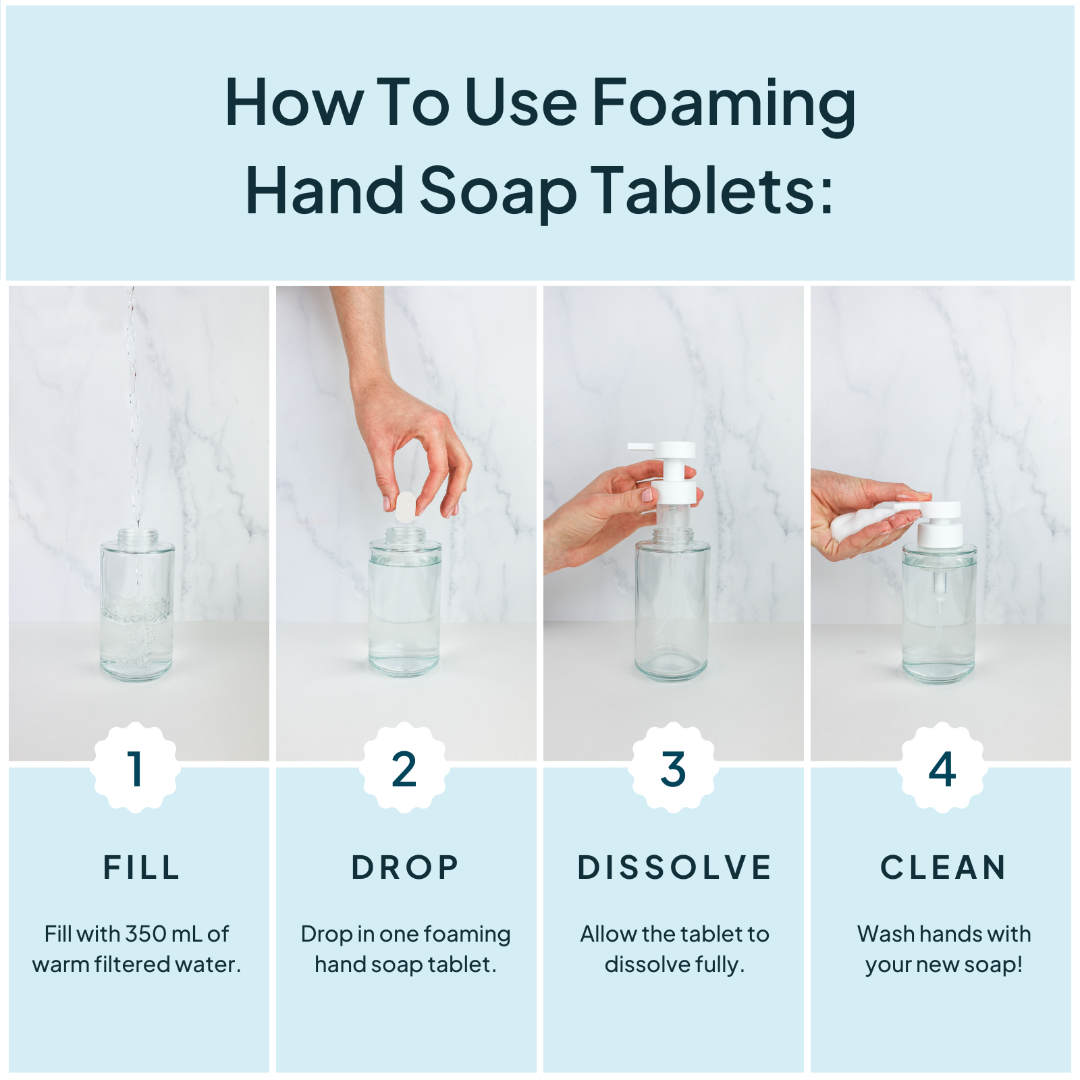 How To Use Foaming Hand Soap Tablets:

1

FILL

Fill with 350 mL of warm filtered water.

2

DROP

Drop in one foaming hand soap tablet.

3

DISSOLVE

Allow the tablet to dissolve fully.

4

CLEAN

Wash hands with your new soap!